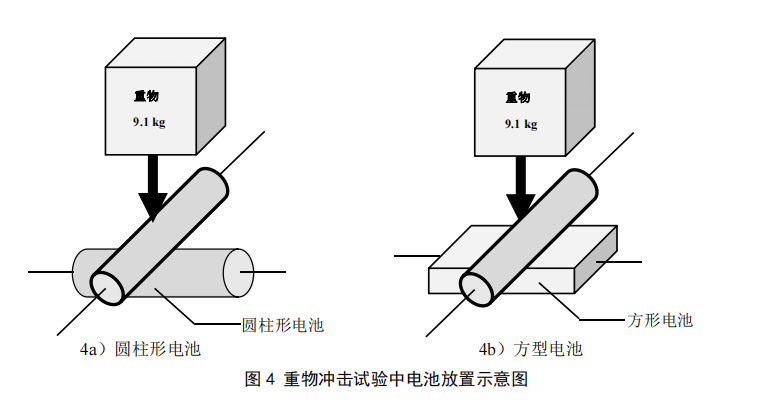 重物

9.1 kg

圆柱形电池

4a）圆柱形电池

重物

9.1 kg

方形电池

4b）方型电池

图 4 重物冲击试验中电池放置示意图