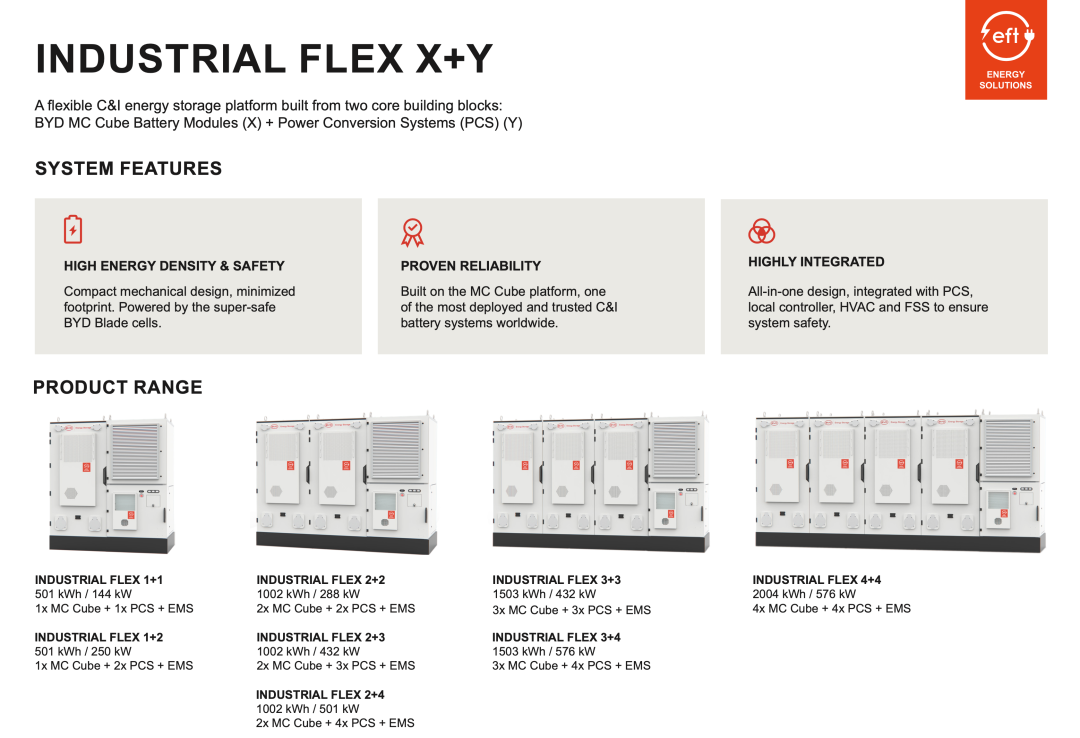 INDUSTRIAL FLEX X+Y

eft ENERGY SOLUTIONS

A flexible C&I energy storage platform built from two core building blocks: BYD MC Cube Battery Modules (X) + Power Conversion Systems (PCS) (Y)

SYSTEM FEATURES

HIGH ENERGY DENSITY & SAFETY

Compact mechanical design, minimized footprint. Powered by the super-safe BYD Blade cells.

PROVEN RELIABILITY

Built on the MC Cube platform, one of the most deployed and trusted C&I battery systems worldwide.

HIGHLY INTEGRATED

All-in-one design, integrated with PCS, local controller, HVAC and FSS to ensure system safety.

PRODUCT RANGE

INDUSTRIAL FLEX 1+1
501 kWh / 144 kW
1x MC Cube + 1x PCS + EMS

INDUSTRIAL FLEX 1+2
501 kWh / 250 kW
1x MC Cube + 2x PCS + EMS

INDUSTRIAL FLEX 2+2
1002 kWh / 288 kW
2x MC Cube + 2x PCS + EMS

INDUSTRIAL FLEX 2+3
1002 kWh / 432 kW
2x MC Cube + 3x PCS + EMS

INDUSTRIAL FLEX 2+4
1002 kWh / 501 kW
2x MC Cube + 4x PCS + EMS

INDUSTRIAL FLEX 3+3
1503 kWh / 432 kW
3x MC Cube + 3x PCS + EMS

INDUSTRIAL FLEX 3+4
1503 kWh / 576 kW
3x MC Cube + 4x PCS + EMS

INDUSTRIAL FLEX 4+4
2004 kWh / 576 kW
4x MC Cube + 4x PCS + EMS