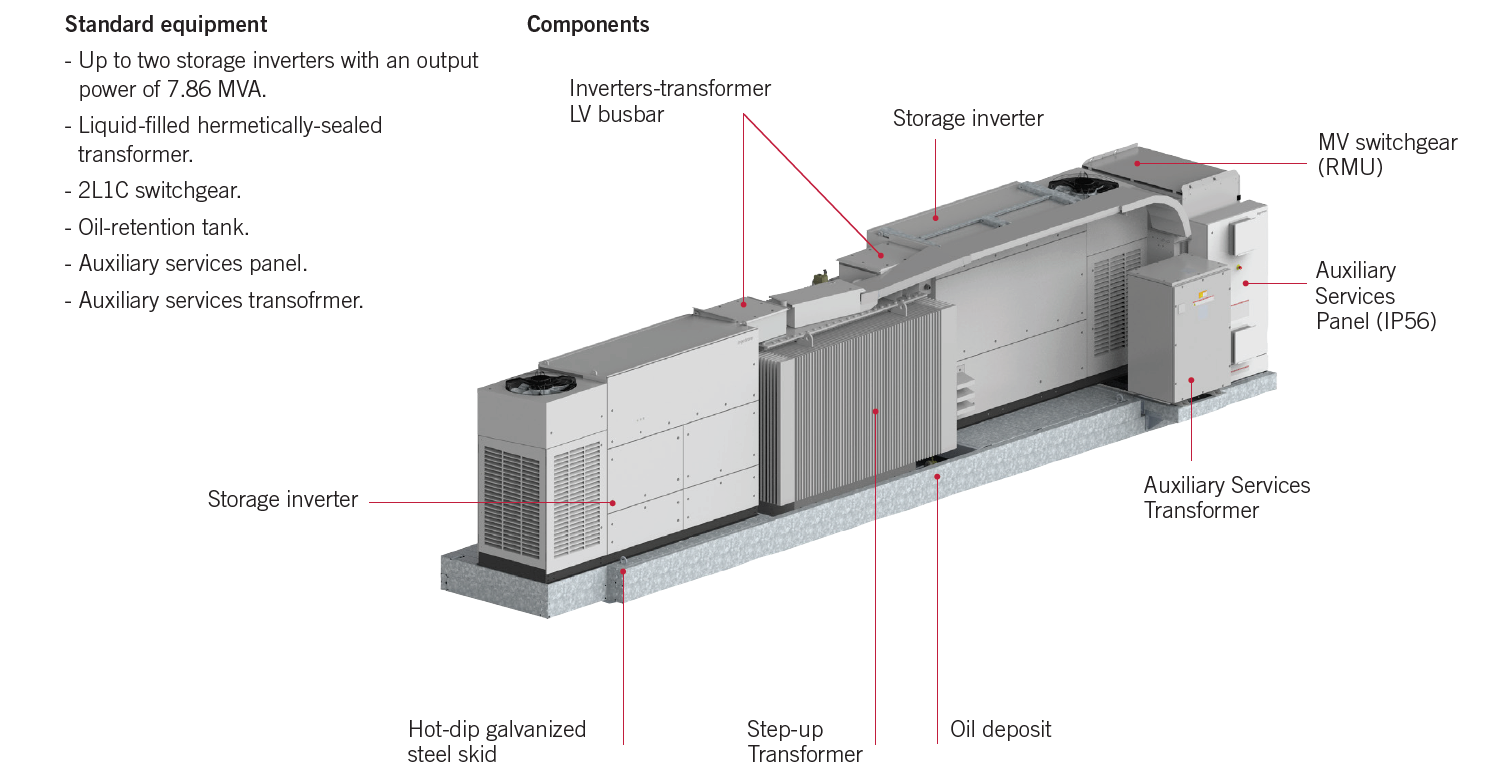 Standard equipment

- Up to two storage inverters with an output power of 7.86 MVA.
- Liquid-filled hermetically-sealed transformer.
- 2L1C switchgear.
- Oil-retention tank.
- Auxiliary services panel.
- Auxiliary services transofrmer.

Components

Inverters-transformer LV busbar

Storage inverter

MV switchgear (RMU)

Auxiliary Services Panel (IP56)

Storage inverter

Auxiliary Services Transformer

Hot-dip galvanized steel skid

Step-up Transformer

Oil deposit