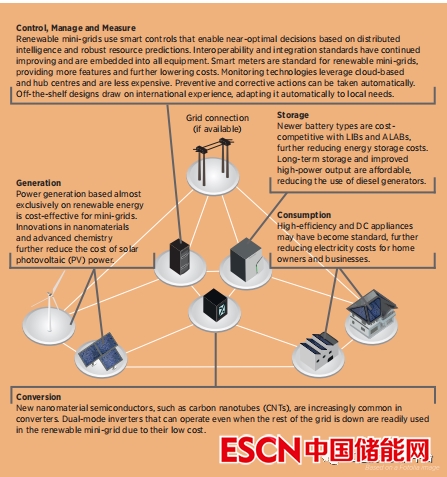 Control, Manage and Measure
Renewable mini-grids use smart controls that enable near-optimal decisions based on distributed intelligence and robust resource predictions. Interoperability and integration standards have continued improving and are embedded into all equipment. Smart meters are standard for renewable mini-grids, providing more features and further lowering costs. Monitoring technologies leverage cloud-based and hub centres and are less expensive. Preventive and corrective actions can be taken automatically. Off-the-shelf designs draw on international experience, adapting it automatically to local needs.

Grid connection (if available)

Storage
Newer battery types are cost-competitive with LIBs and ALABs, further reducing energy storage costs. Long-term storage and improved high-power output are affordable, reducing the use of diesel generators.

Generation
Power generation based almost exclusively on renewable energy is cost-effective for mini-grids. Innovations in nanomaterials and advanced chemistry further reduce the cost of solar photovoltaic (PV) power.

Consumption
High-efficiency and DC appliances may have become standard, further reducing electricity costs for home owners and businesses.

Conversion
New nanomaterial semiconductors, such as carbon nanotubes (CNTs), are increasingly common in converters. Dual-mode inverters that can operate even when the rest of the grid is down are readily used in the renewable mini-grid due to their low cost.

ESCN中国储能网

Based on a Fotolia image