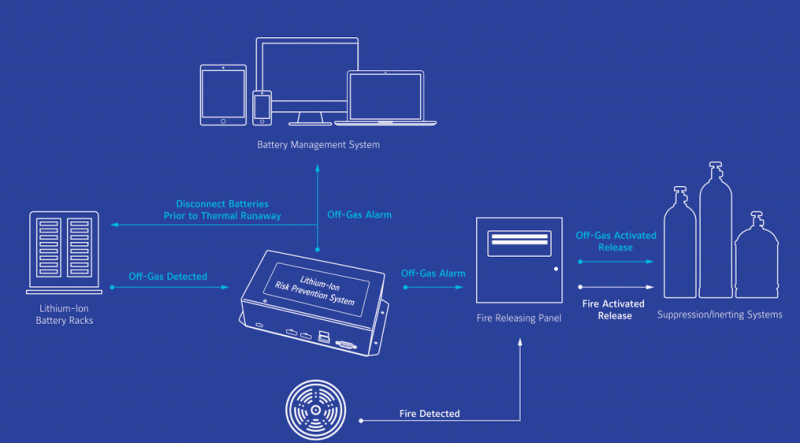 Battery Management System

Disconnect Batteries
Prior to Thermal Runaway

Off-Gas Alarm

Lithium-Ion
Battery Racks

Off-Gas Detected

Lithium-Ion
Risk Prevention System

Off-Gas Alarm

Fire Releasing Panel

Off-Gas Activated
Release

Fire Activated
Release

Suppression/Inerting Systems

Fire Detected