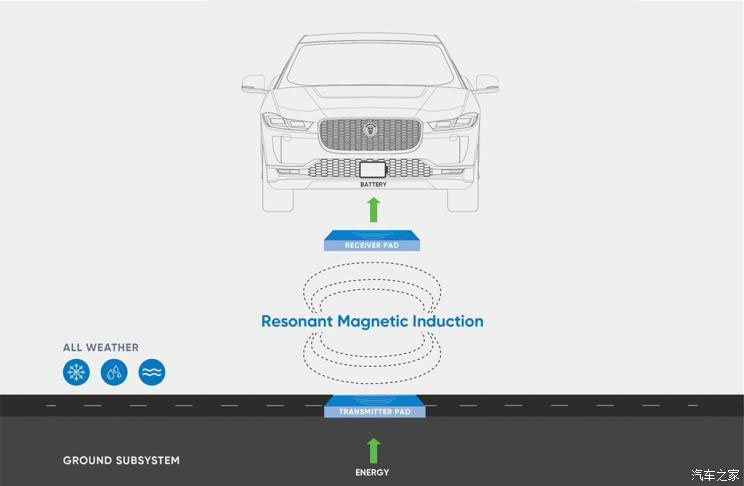 BATTERY

RECEIVER PAD

Resonant Magnetic Induction

ALL WEATHER

TRANSMITTER PAD

GROUND SUBSYSTEM

ENERGY

汽车之家