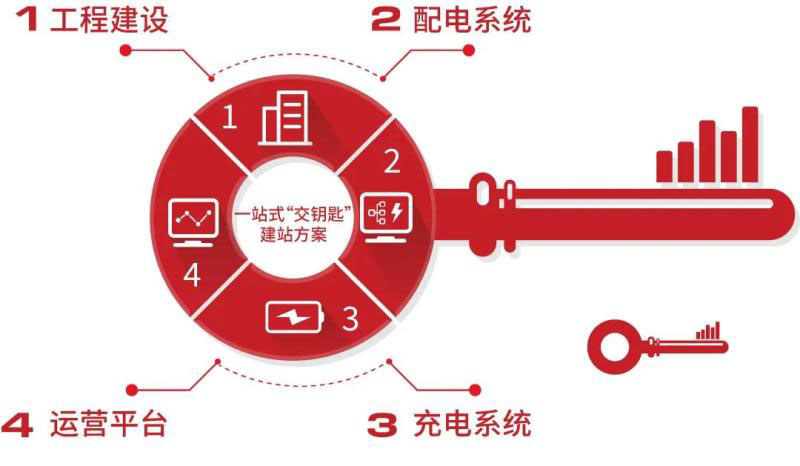 1 工程建设

2 配电系统

1

2

一站式“交钥匙”建站方案

4

3

4 运营平台

3 充电系统