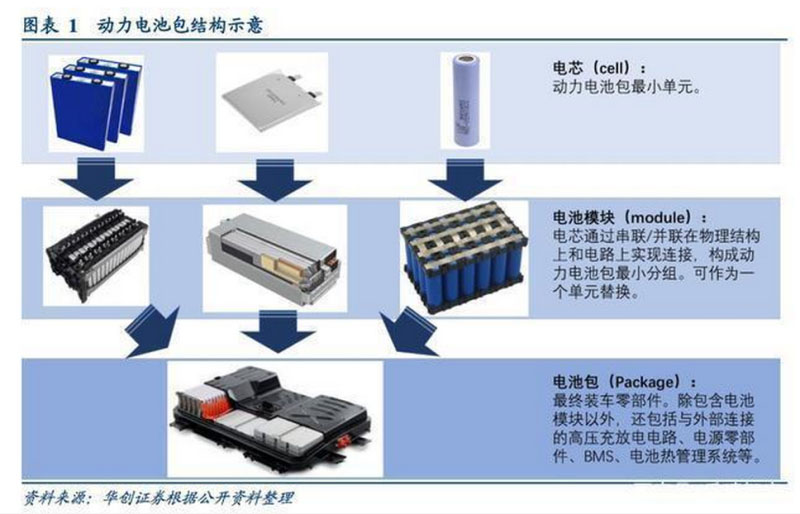 图表 1 动力电池包结构示意

电芯（cell）：
动力电池包最小单元。

电池模块（module）：
电芯通过串联/并联在物理结构上和电路上实现连接，构成动力电池包最小分组。可作为一个单元替换。

电池包（Package）：
最终装车零部件。除包含电池模块以外，还包括与外部连接的高压充放电电路、电源零部件、BMS、电池热管理系统等。

资料来源：华创证券根据公开资料整理