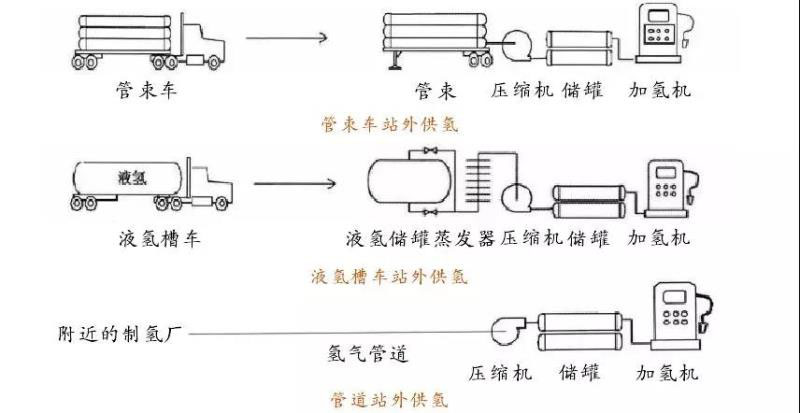 管束车

管束 压缩机 储罐 加氢机

管束车站外供氢

液氢

液氢槽车

液氢储罐 蒸发器 压缩机 储罐 加氢机

液氢槽车站外供氢

附近的制氢厂

氢气管道

压缩机 储罐 加氢机

管道站外供氢